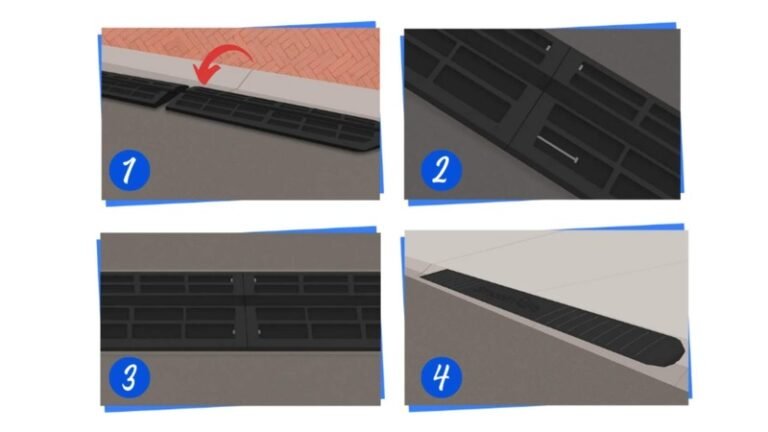 1

2

3

4